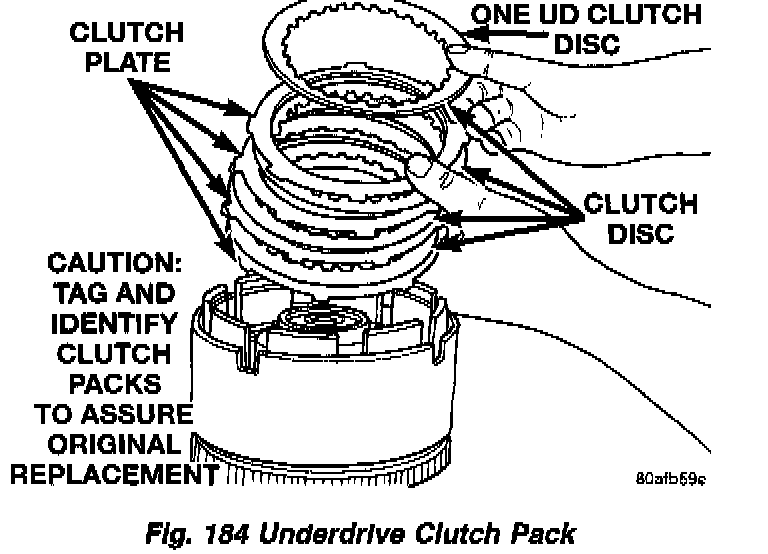 CLUTCH PLATE

ONE UD CLUTCH DISC

CLUTCH DISC

CAUTION: TAG AND IDENTIFY CLUTCH PACKS TO ASSURE ORIGINAL REPLACEMENT

80afb69e

Fig. 184 Underdrive Clutch Pack