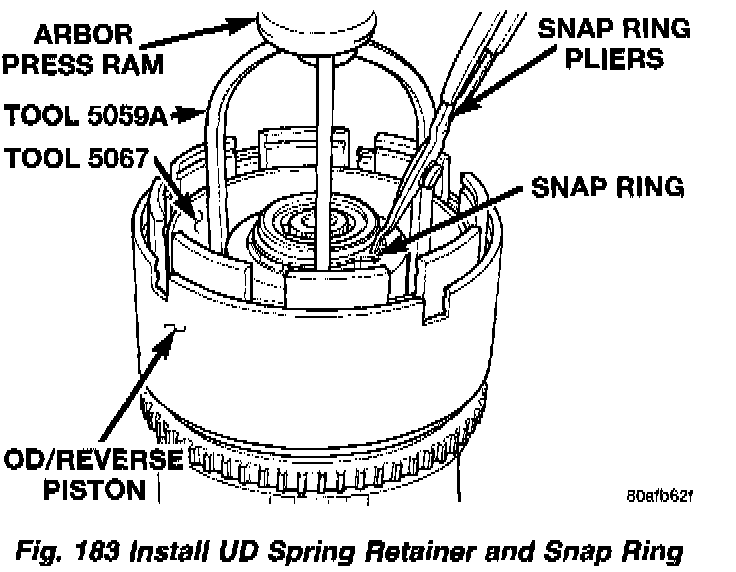 ARBOR PRESS RAM

SNAP RING PLIERS

TOOL 5059A

TOOL 5067

SNAP RING

OD/REVERSE PISTON

80afb62f

Fig. 183 Install UD Spring Retainer and Snap Ring