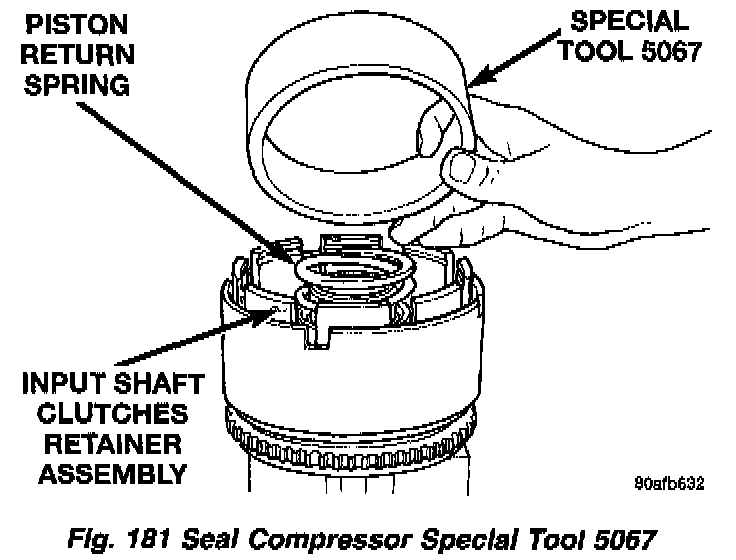 PISTON RETURN SPRING

SPECIAL TOOL 5067

INPUT SHAFT CLUTCHES RETAINER ASSEMBLY

80afb632

Fig. 181 Seal Compressor Special Tool 5067