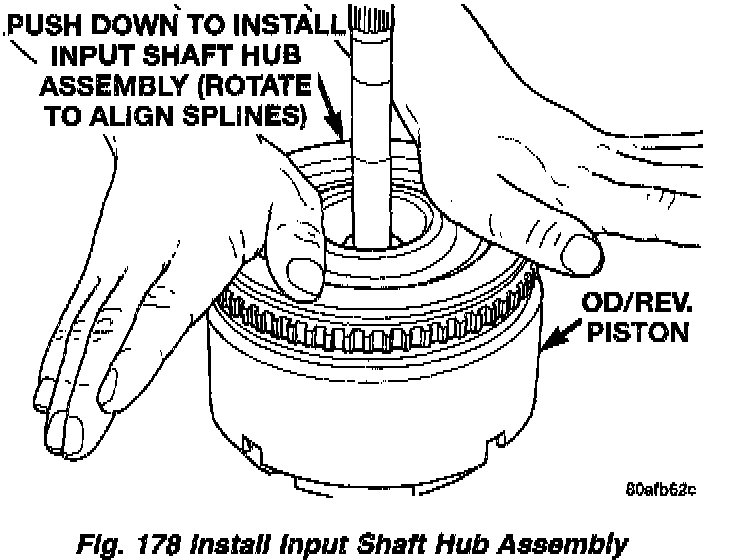 PUSH DOWN TO INSTALL INPUT SHAFT HUB ASSEMBLY (ROTATE TO ALIGN SPLINES)

OD/REV. PISTON

80afb62c

Fig. 178 Install Input Shaft Hub Assembly