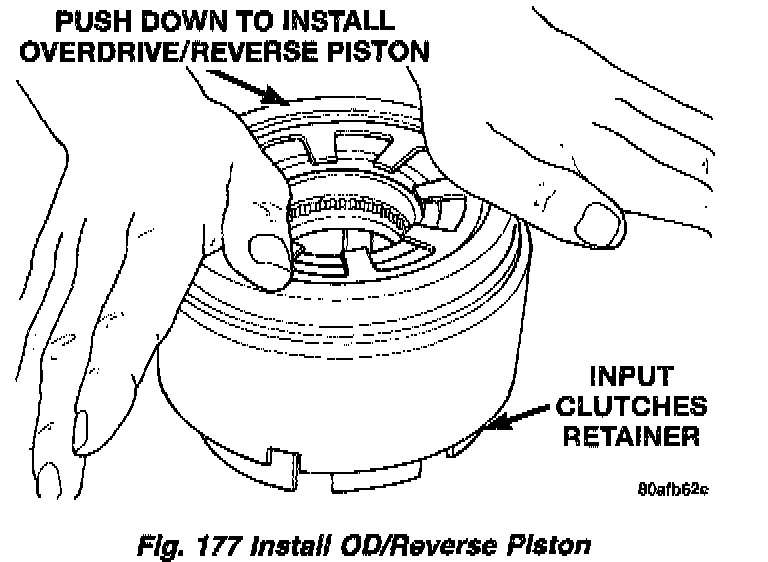 PUSH DOWN TO INSTALL OVERDRIVE/REVERSE PISTON

INPUT CLUTCHES RETAINER

80afb62c

Fig. 177 Install OD/Reverse Piston