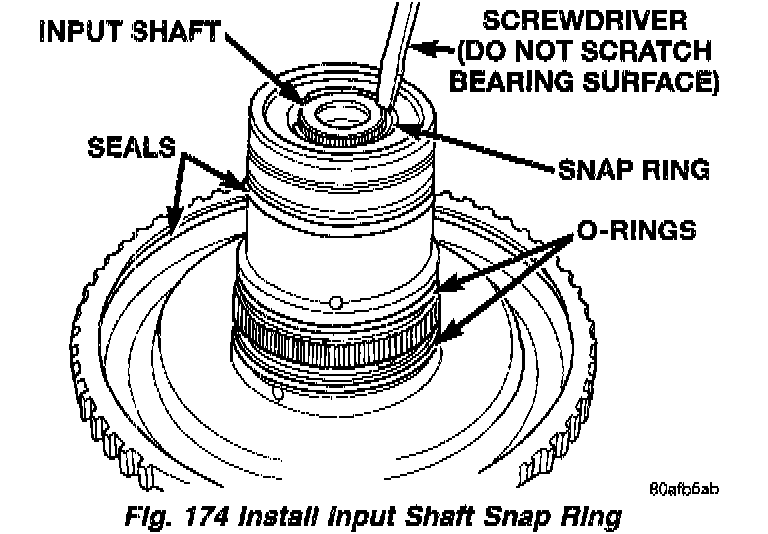 INPUT SHAFT

SCREWDRIVER (DO NOT SCRATCH BEARING SURFACE)

SEALS

SNAP RING

O-RINGS

80afb6ab

Fig. 174 Install Input Shaft Snap Ring