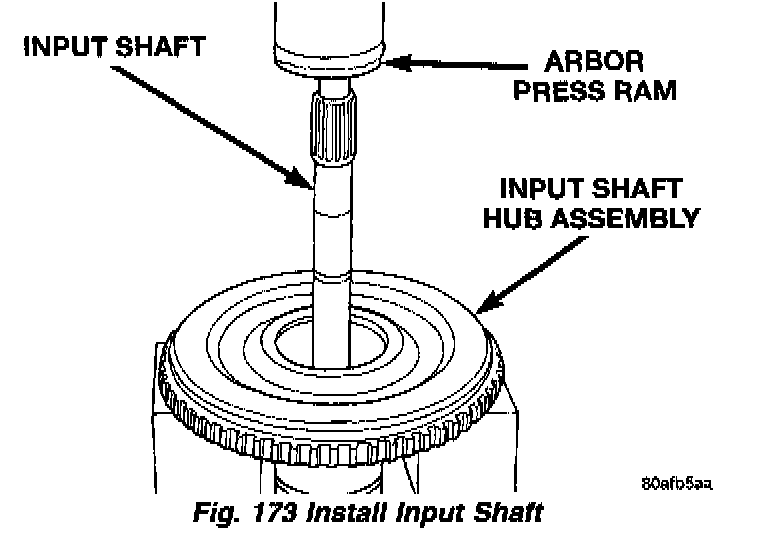 INPUT SHAFT

ARBOR PRESS RAM

INPUT SHAFT HUB ASSEMBLY

80afb5aa

Fig. 173 Install Input Shaft