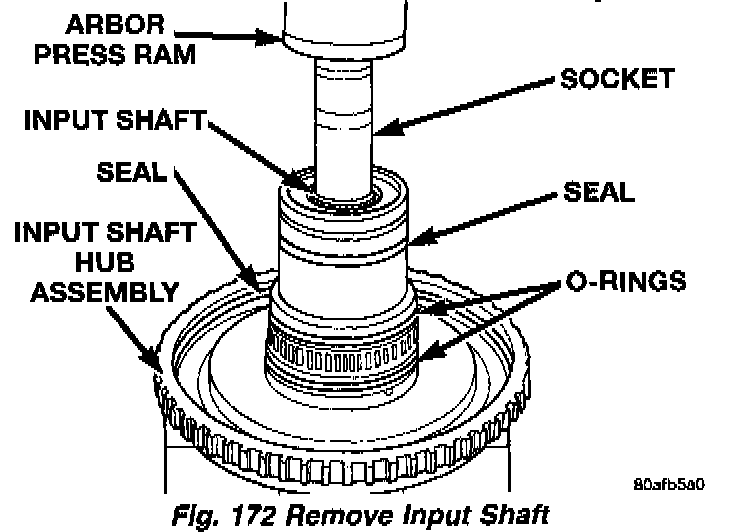 ARBOR PRESS RAM

SOCKET

INPUT SHAFT

SEAL

SEAL

INPUT SHAFT HUB ASSEMBLY

O-RINGS

80afb5a0

Fig. 172 Remove Input Shaft