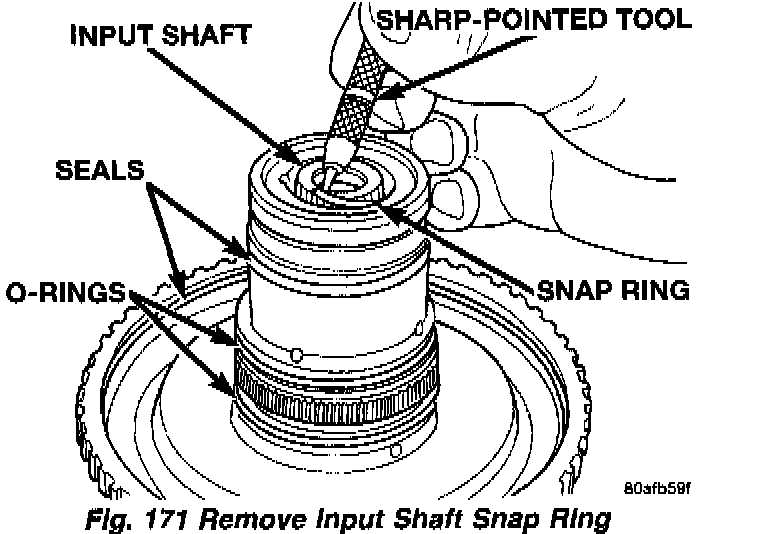 INPUT SHAFT
SHARP-POINTED TOOL
SEALS
O-RINGS
SNAP RING
80afb59f
Fig. 171 Remove Input Shaft Snap Ring