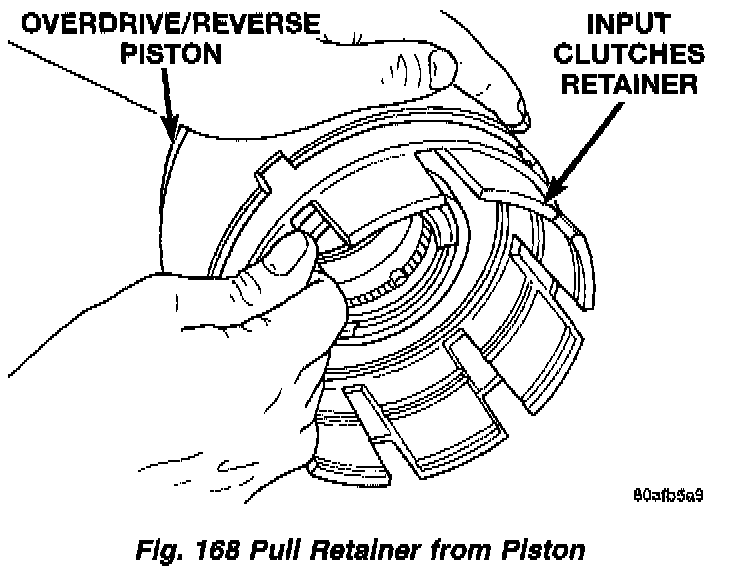 OVERDRIVE/REVERSE PISTON

INPUT CLUTCHES RETAINER

80afb5a9

Fig. 168 Pull Retainer from Piston