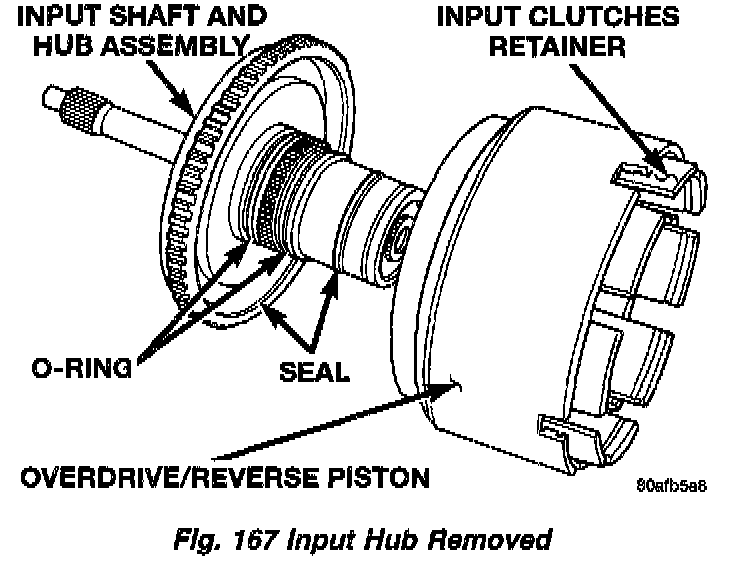 INPUT SHAFT AND HUB ASSEMBLY

INPUT CLUTCHES RETAINER

O-RING

SEAL

OVERDRIVE/REVERSE PISTON

80afb5a8

Fig. 167 Input Hub Removed