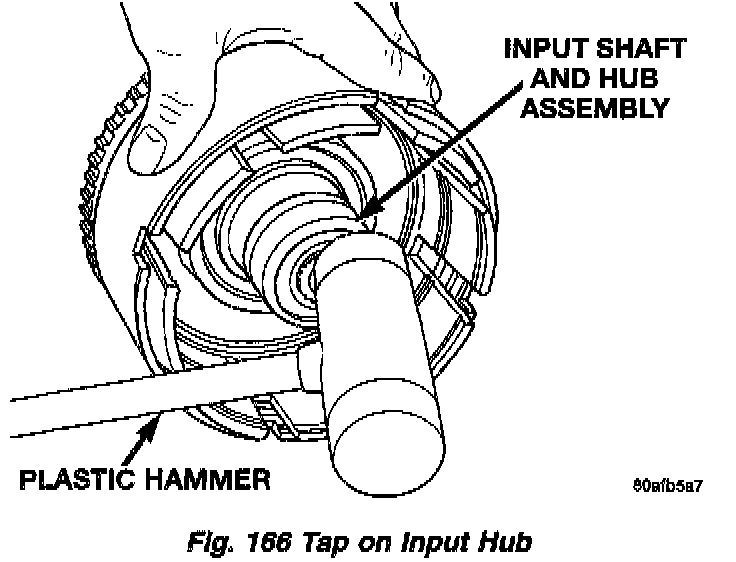 INPUT SHAFT AND HUB ASSEMBLY

PLASTIC HAMMER

80afb5a7

Fig. 166 Tap on Input Hub