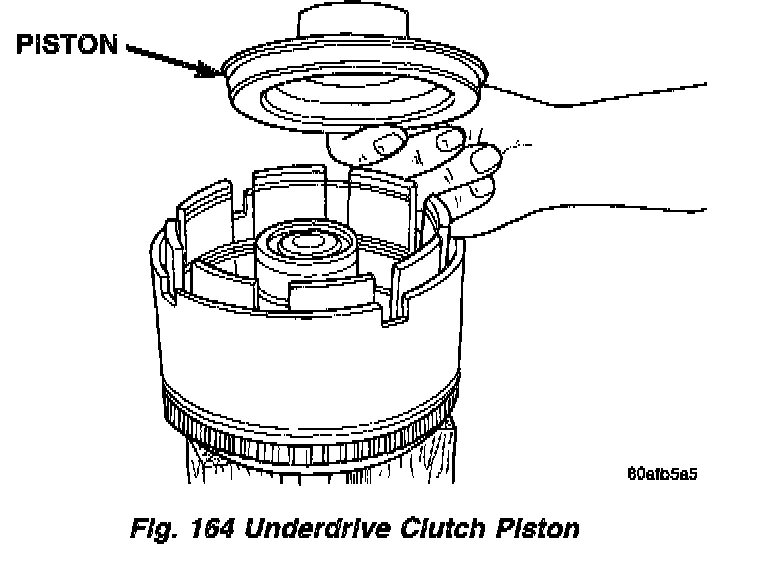 PISTON

80afb5a5

Fig. 164 Underdrive Clutch Piston