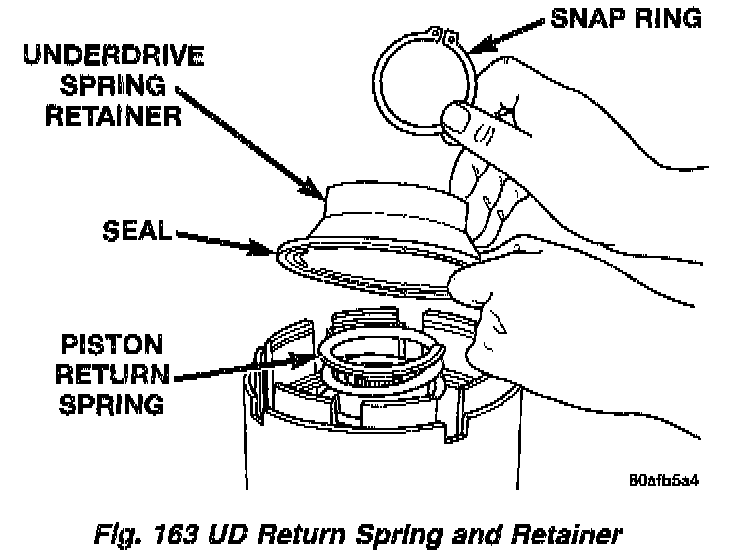 SNAP RING

UNDERDRIVE SPRING RETAINER

SEAL

PISTON RETURN SPRING

80afb5a4

Fig. 163 UD Return Spring and Retainer