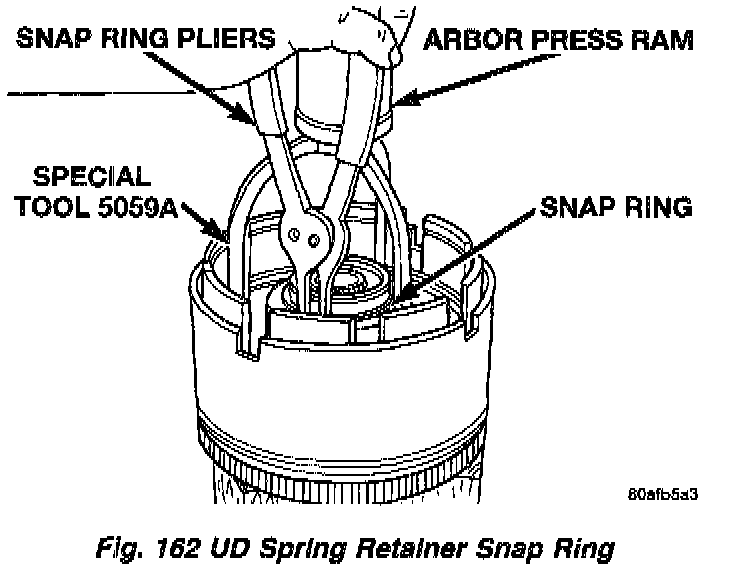 SNAP RING PLIERS

ARBOR PRESS RAM

SPECIAL TOOL 5059A

SNAP RING

80afb5a3

Fig. 162 UD Spring Retainer Snap Ring