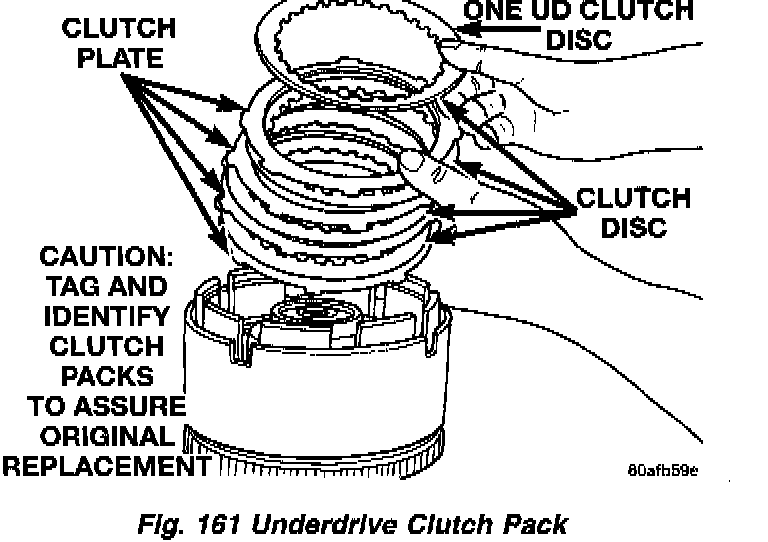 CLUTCH PLATE

ONE UD CLUTCH DISC

CLUTCH DISC

CAUTION: TAG AND IDENTIFY CLUTCH PACKS TO ASSURE ORIGINAL REPLACEMENT

80afb59e

Fig. 161 Underdrive Clutch Pack