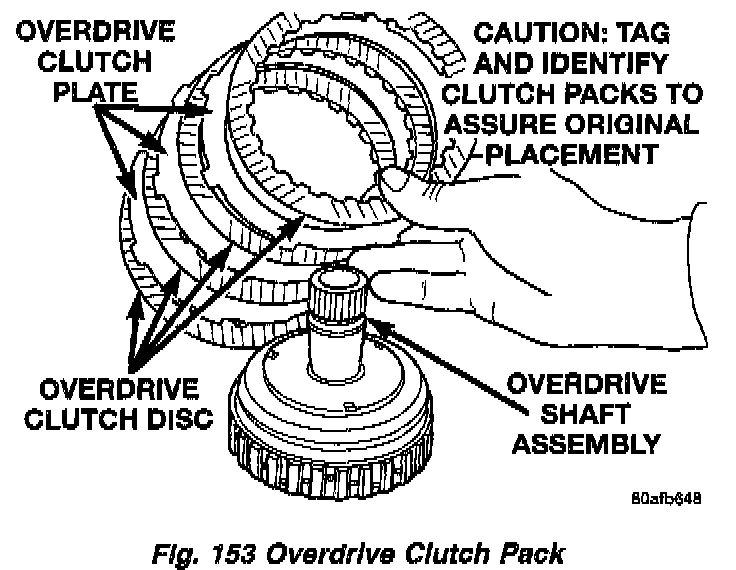 OVERDRIVE CLUTCH PLATE

CAUTION: TAG AND IDENTIFY CLUTCH PACKS TO ASSURE ORIGINAL PLACEMENT

OVERDRIVE CLUTCH DISC

OVERDRIVE SHAFT ASSEMBLY

80afb648

Fig. 153 Overdrive Clutch Pack