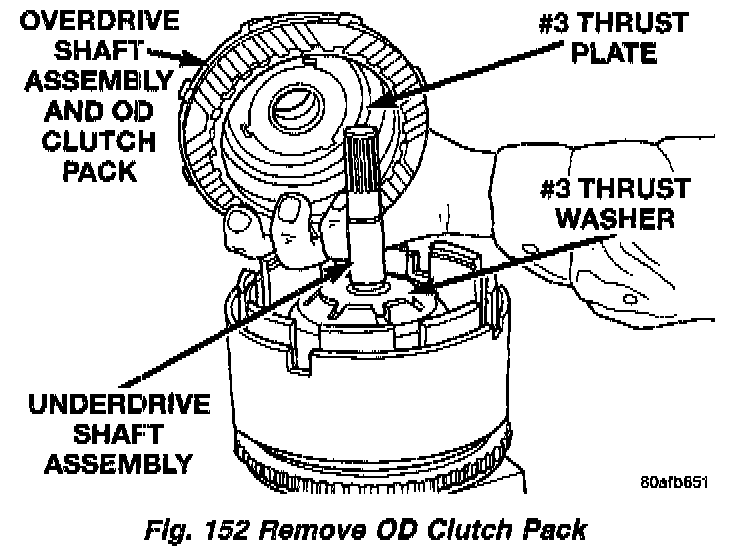 OVERDRIVE SHAFT ASSEMBLY AND OD CLUTCH PACK

#3 THRUST PLATE

#3 THRUST WASHER

UNDERDRIVE SHAFT ASSEMBLY

80afb651

Fig. 152 Remove OD Clutch Pack