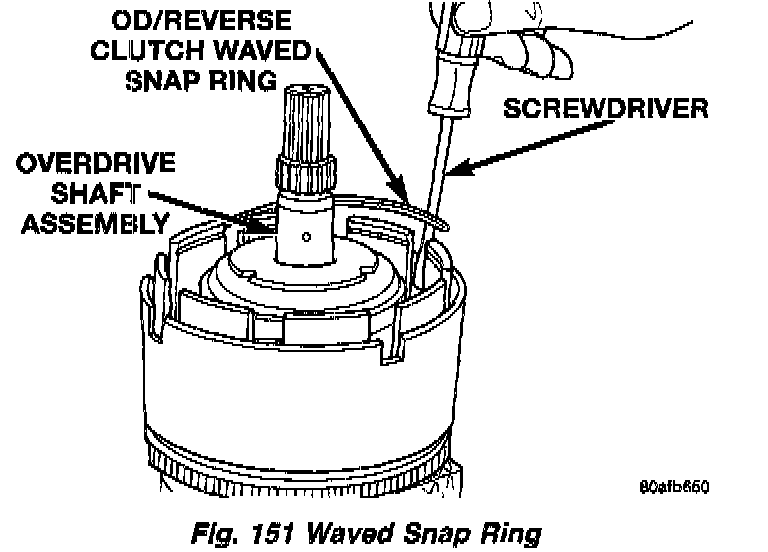 OD/REVERSE CLUTCH WAVED SNAP RING

SCREWDRIVER

OVERDRIVE SHAFT ASSEMBLY

80afb660

Fig. 151 Waved Snap Ring