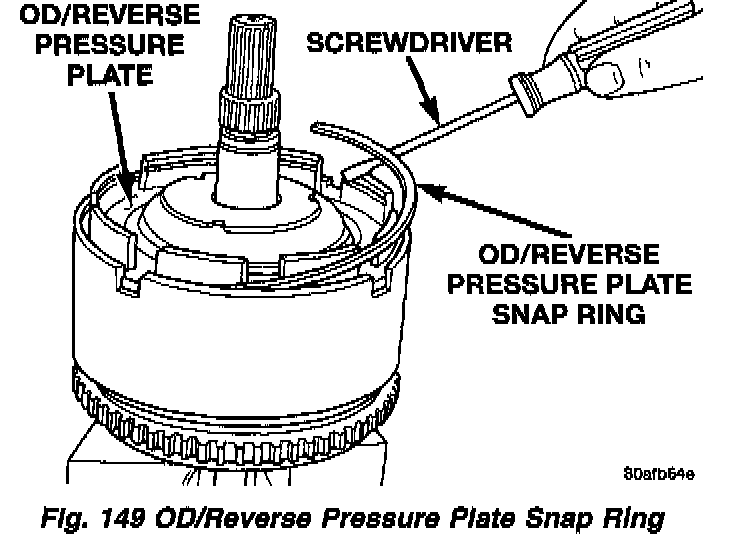 OD/REVERSE PRESSURE PLATE

SCREWDRIVER

OD/REVERSE PRESSURE PLATE SNAP RING

80afb64e

Fig. 149 OD/Reverse Pressure Plate Snap Ring