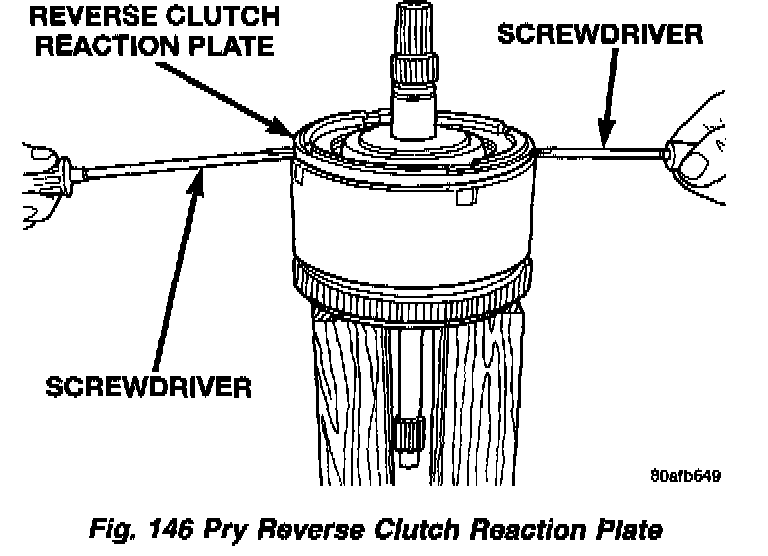 REVERSE CLUTCH REACTION PLATE

SCREWDRIVER

SCREWDRIVER

80afb649

Fig. 146 Pry Reverse Clutch Reaction Plate