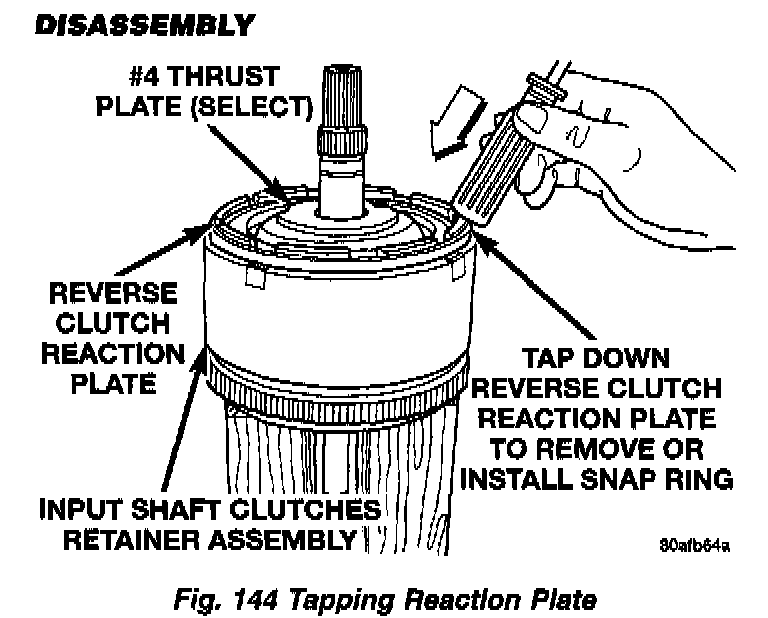 DISASSEMBLY

#4 THRUST PLATE (SELECT)

REVERSE CLUTCH REACTION PLATE

TAP DOWN REVERSE CLUTCH REACTION PLATE TO REMOVE OR INSTALL SNAP RING

INPUT SHAFT CLUTCHES RETAINER ASSEMBLY

80afb64a

Fig. 144 Tapping Reaction Plate