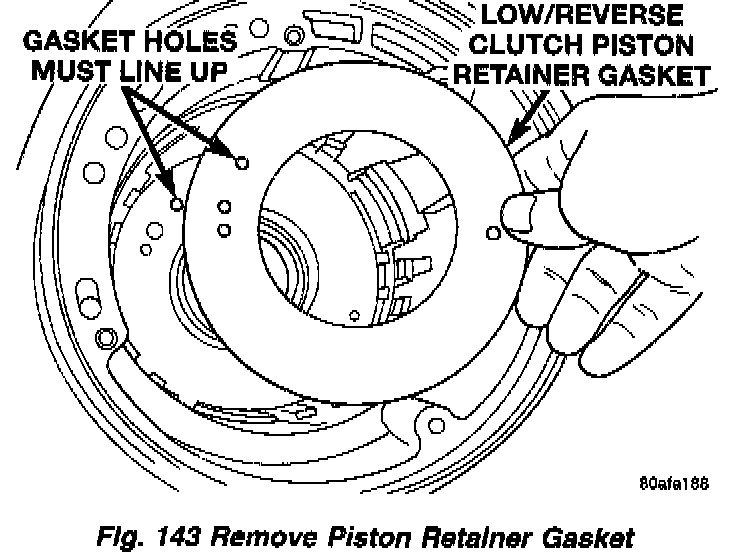 GASKET HOLES MUST LINE UP

LOW/REVERSE CLUTCH PISTON RETAINER GASKET

80afa188

Fig. 143 Remove Piston Retainer Gasket