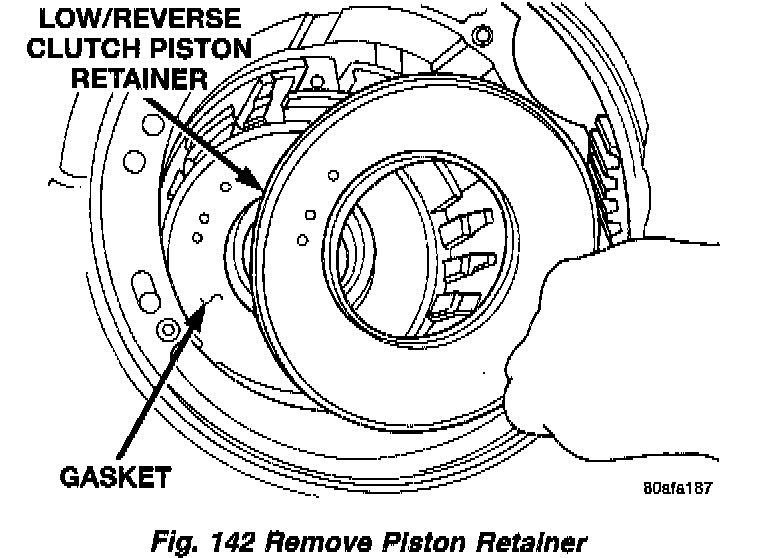 LOW/REVERSE CLUTCH PISTON RETAINER

GASKET

80afa187

Fig. 142 Remove Piston Retainer