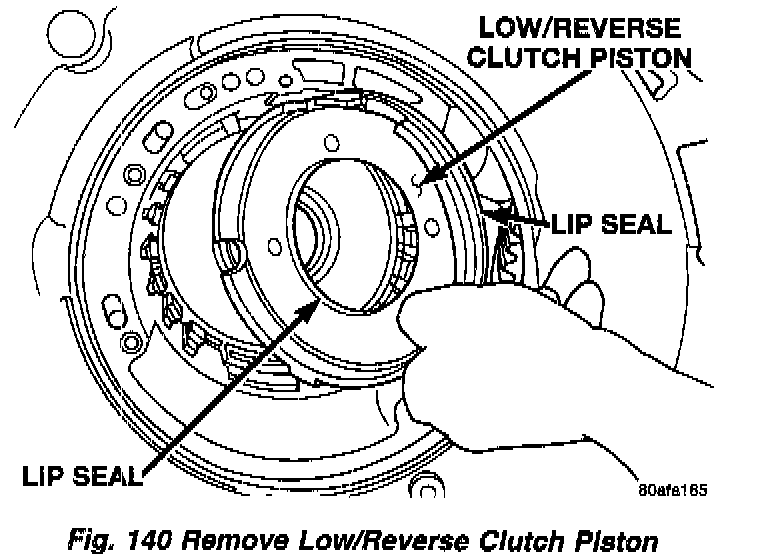 LOW/REVERSE CLUTCH PISTON

LIP SEAL

LIP SEAL

80afe165

Fig. 140 Remove Low/Reverse Clutch Piston