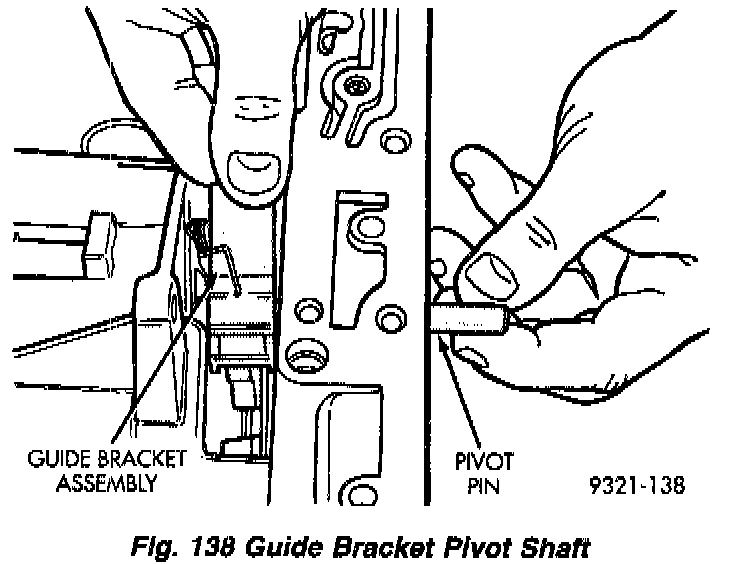 GUIDE BRACKET ASSEMBLY

PIVOT PIN

9321-138

Fig. 138 Guide Bracket Pivot Shaft