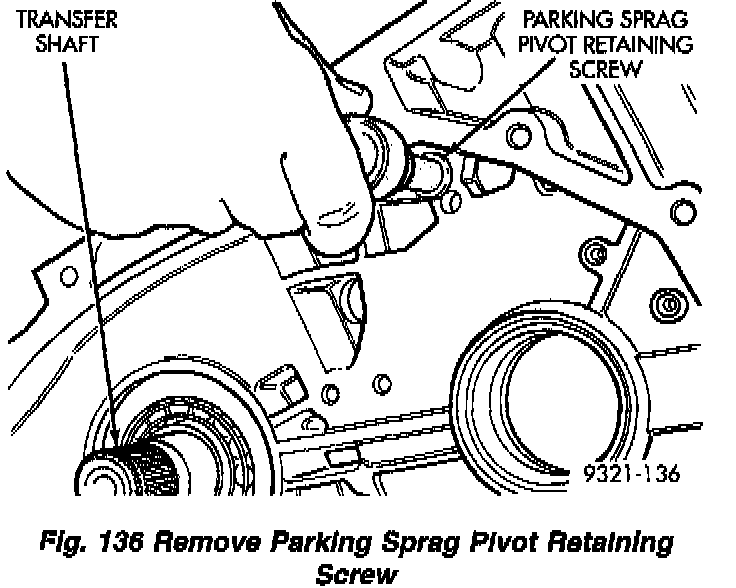 TRANSFER SHAFT

PARKING SPRAG PIVOT RETAINING SCREW

9321-136

Fig. 136 Remove Parking Sprag Pivot Retaining Screw