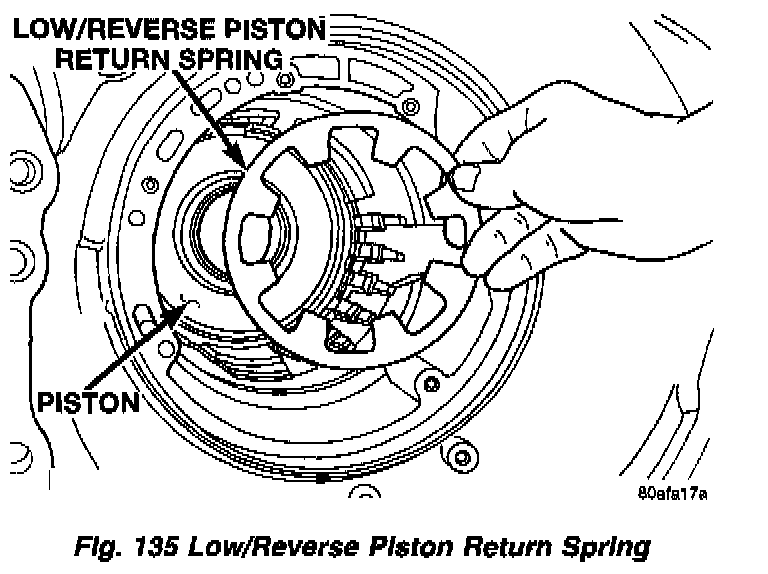 LOW/REVERSE PISTON RETURN SPRING

PISTON

80efa17a

Fig. 135 Low/Reverse Piston Return Spring