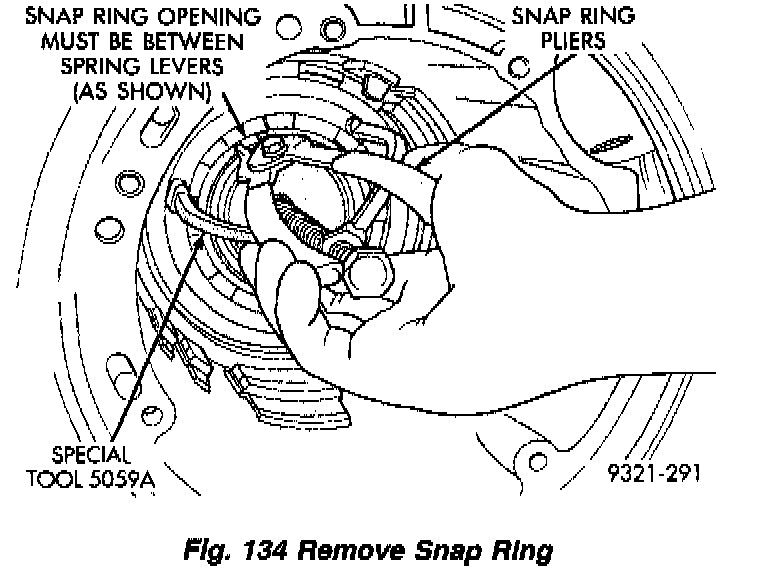 SNAP RING OPENING MUST BE BETWEEN SPRING LEVERS (AS SHOWN)

SNAP RING PLIERS

SPECIAL TOOL 5059A

9321-291

Fig. 134 Remove Snap Ring