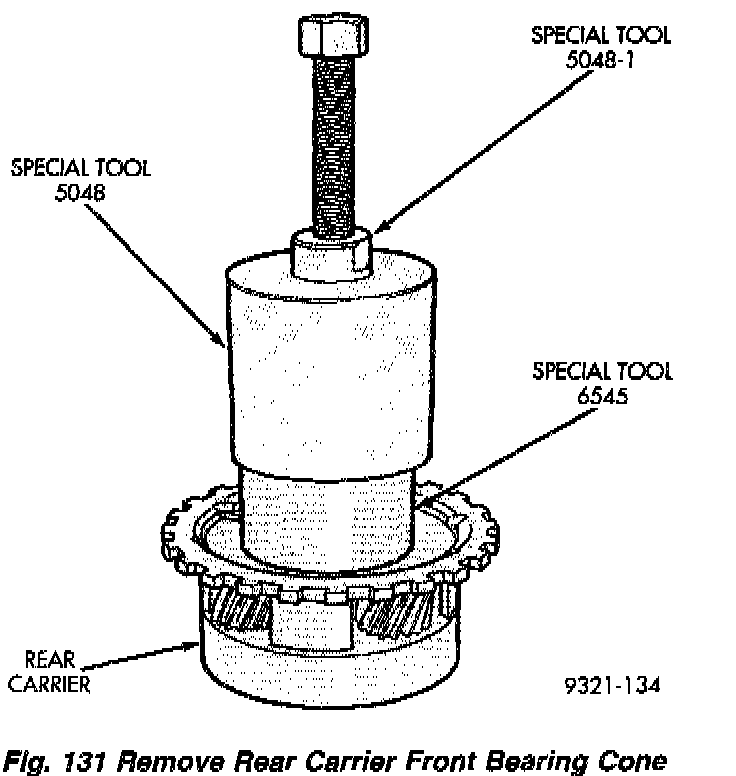 SPECIAL TOOL
5048-1

SPECIAL TOOL
5048

SPECIAL TOOL
6545

REAR
CARRIER

9321-134

Fig. 131 Remove Rear Carrier Front Bearing Cone