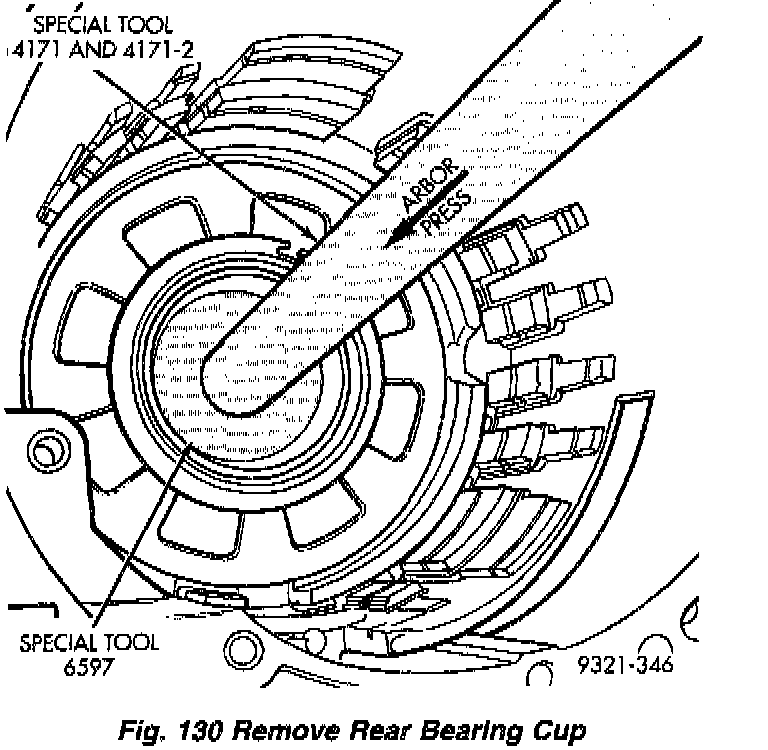 SPECIAL TOOL
4171 AND 4171-2

ARBOR
PRESS

SPECIAL TOOL
6597

9321-346

Fig. 130 Remove Rear Bearing Cup