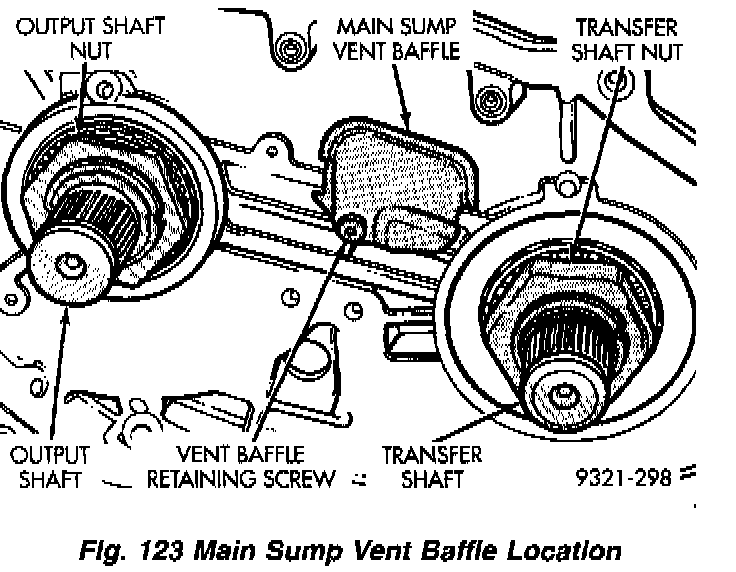 OUTPUT SHAFT NUT

MAIN SUMP VENT BAFFLE

TRANSFER SHAFT NUT

OUTPUT SHAFT

VENT BAFFLE RETAINING SCREW

TRANSFER SHAFT

9321-298

Fig. 123 Main Sump Vent Baffle Location