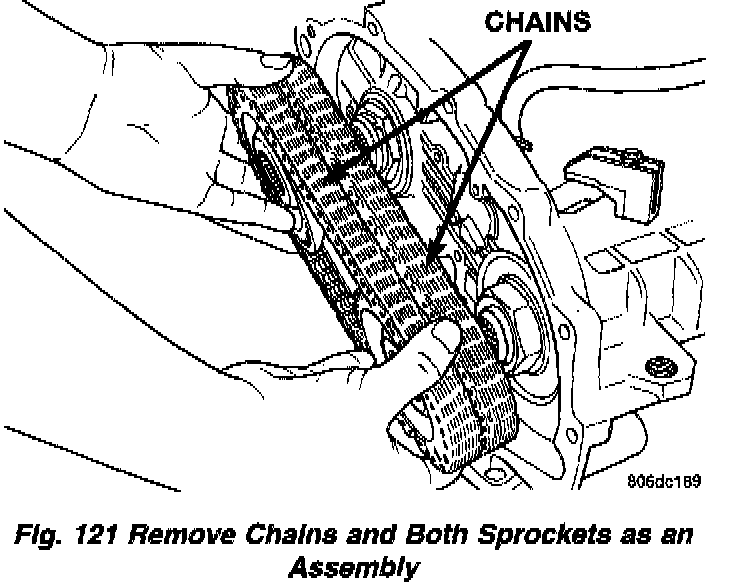 CHAINS

806dc189

Fig. 121 Remove Chains and Both Sprockets as an Assembly