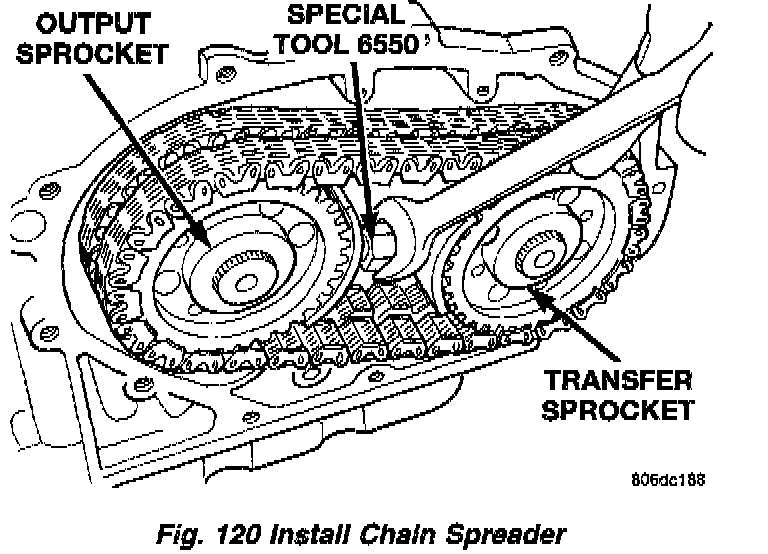 OUTPUT SPROCKET

SPECIAL TOOL 6550

TRANSFER SPROCKET

806dc188

Fig. 120 Install Chain Spreader