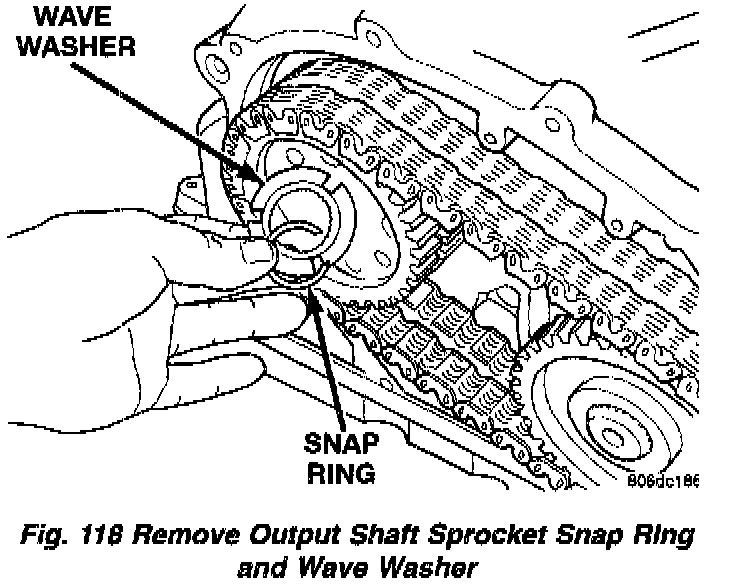 WAVE WASHER

SNAP RING

806dc186

Fig. 118 Remove Output Shaft Sprocket Snap Ring and Wave Washer