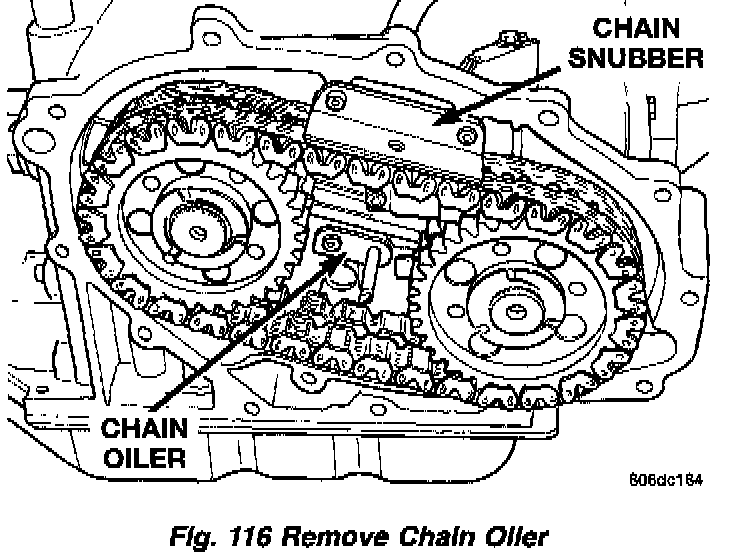 CHAIN SNUBBER

CHAIN OILER

806dc164

Fig. 116 Remove Chain Oiler