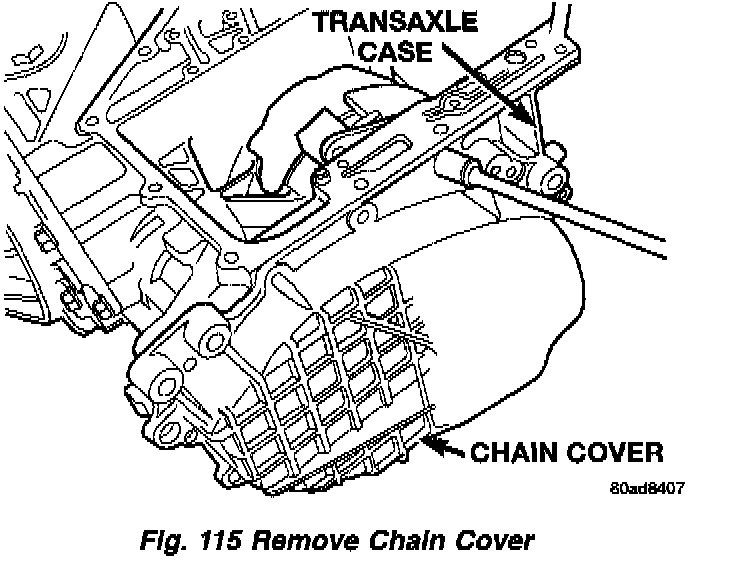 TRANSAXLE CASE

CHAIN COVER

80ad8407

Fig. 115 Remove Chain Cover