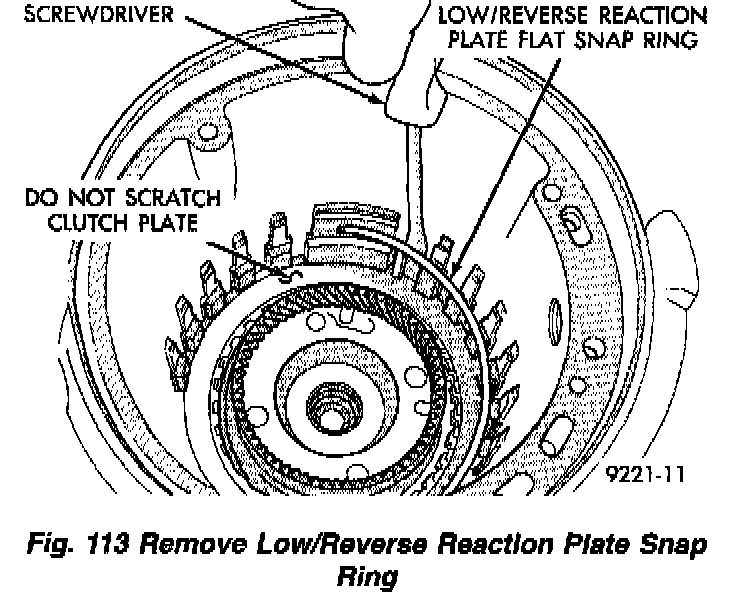 SCREWDRIVER

LOW/REVERSE REACTION PLATE FLAT SNAP RING

DO NOT SCRATCH CLUTCH PLATE

9221-11

Fig. 113 Remove Low/Reverse Reaction Plate Snap Ring