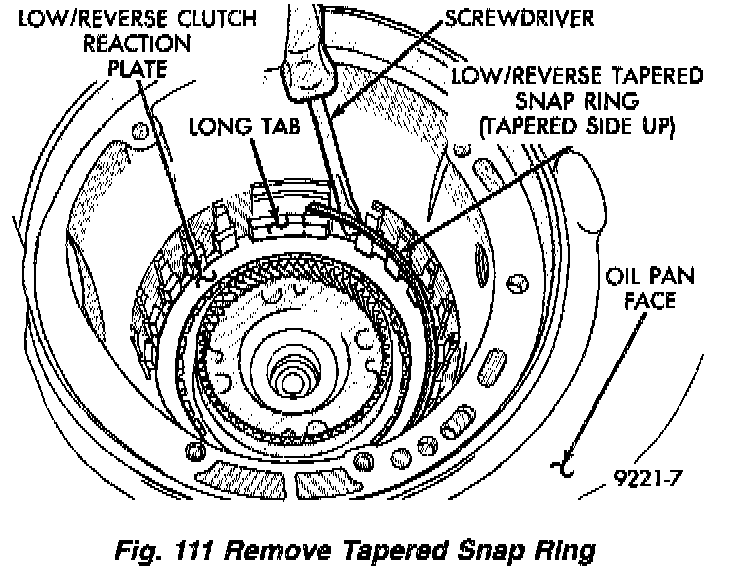 LOW/REVERSE CLUTCH REACTION PLATE

SCREWDRIVER

LOW/REVERSE TAPERED SNAP RING (TAPERED SIDE UP)

LONG TAB

OIL PAN FACE

9221-7

Fig. 111 Remove Tapered Snap Ring