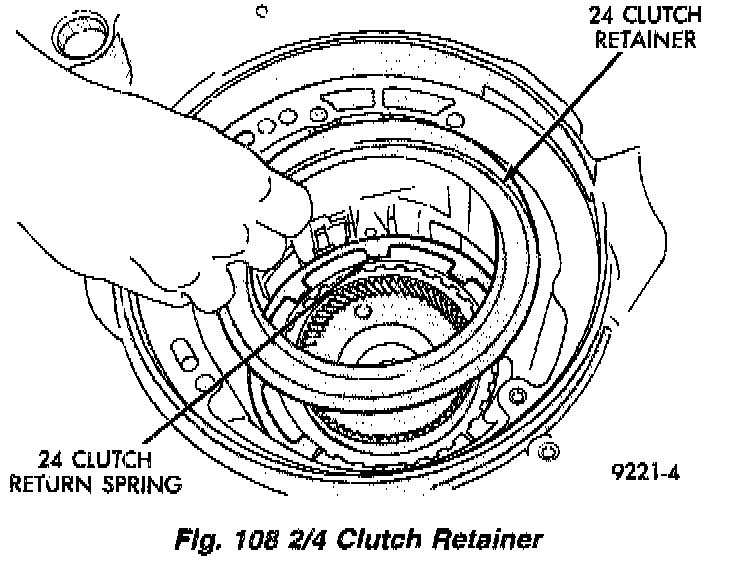 24 CLUTCH
RETAINER

24 CLUTCH
RETURN SPRING

9221-4

Fig. 108 2/4 Clutch Retainer