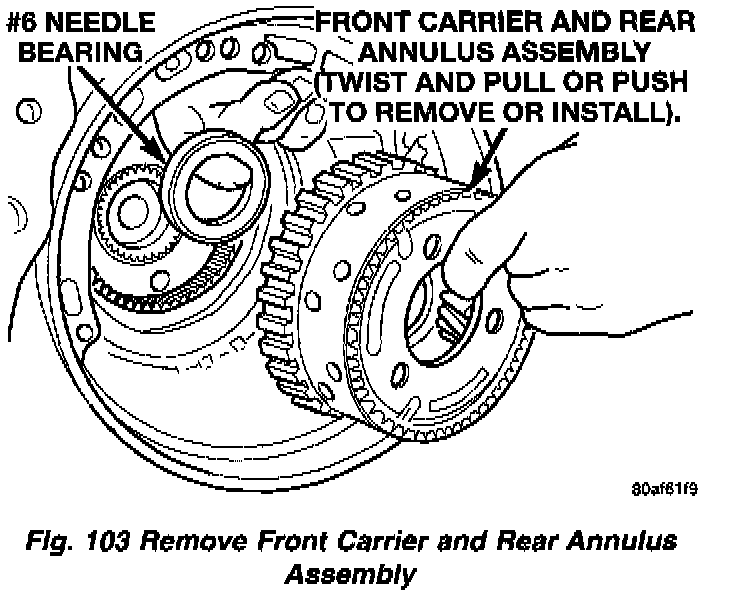 #6 NEEDLE BEARING

FRONT CARRIER AND REAR ANNULUS ASSEMBLY (TWIST AND PULL OR PUSH TO REMOVE OR INSTALL).

80af61f9

Fig. 103 Remove Front Carrier and Rear Annulus Assembly