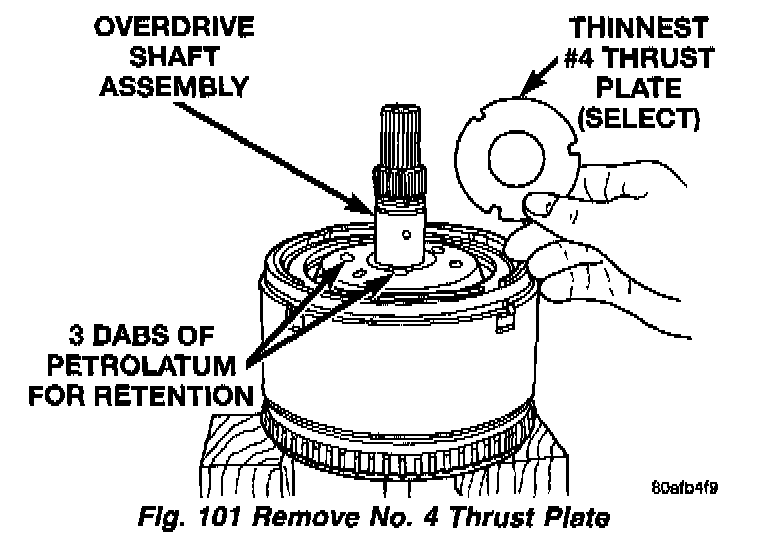 OVERDRIVE SHAFT ASSEMBLY

THINNEST #4 THRUST PLATE (SELECT)

3 DABS OF PETROLATUM FOR RETENTION

80afb4f9

Fig. 101 Remove No. 4 Thrust Plate