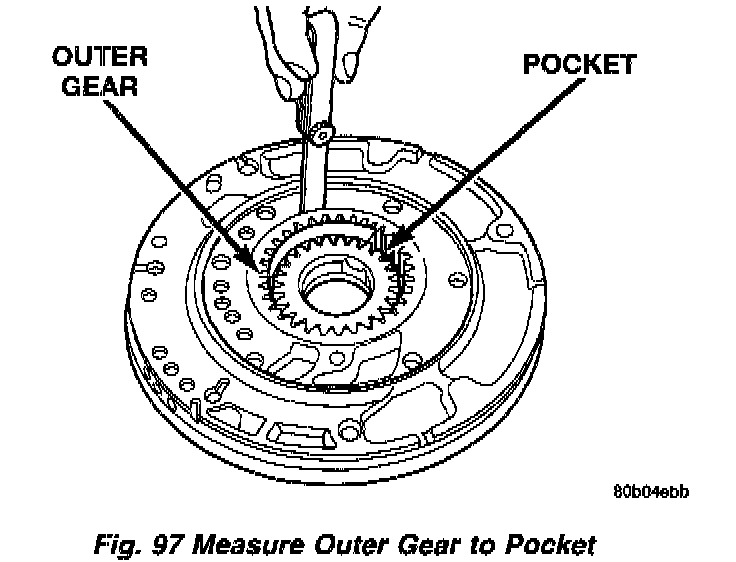 OUTER GEAR

POCKET

80b04ebb

Fig. 97 Measure Outer Gear to Pocket