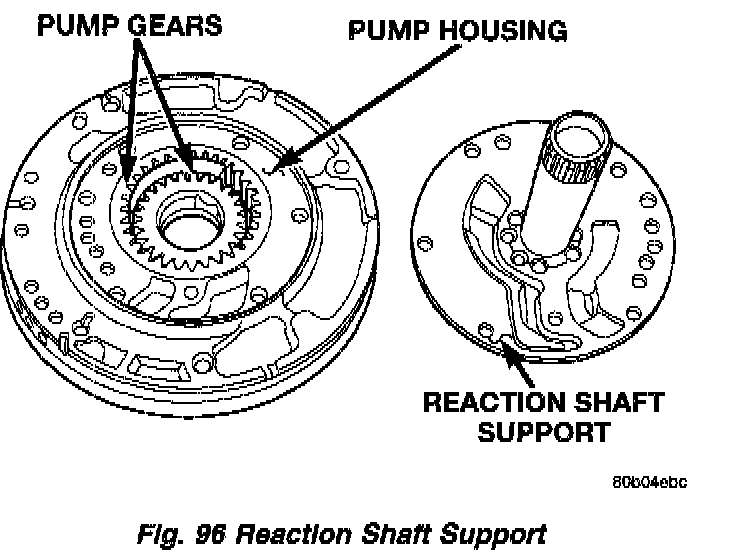 PUMP GEARS

PUMP HOUSING

REACTION SHAFT SUPPORT

80b04ebc

Fig. 96 Reaction Shaft Support