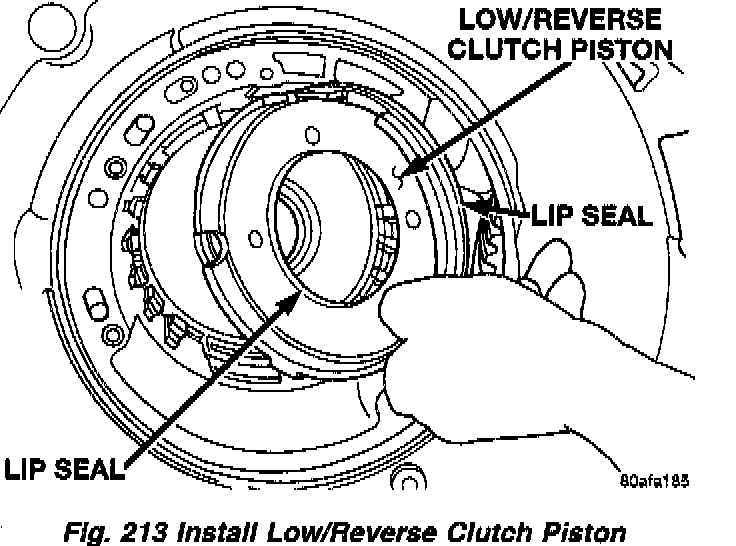 LOW/REVERSE CLUTCH PISTON

LIP SEAL

LIP SEAL

80afa185

Fig. 213 Install Low/Reverse Clutch Piston