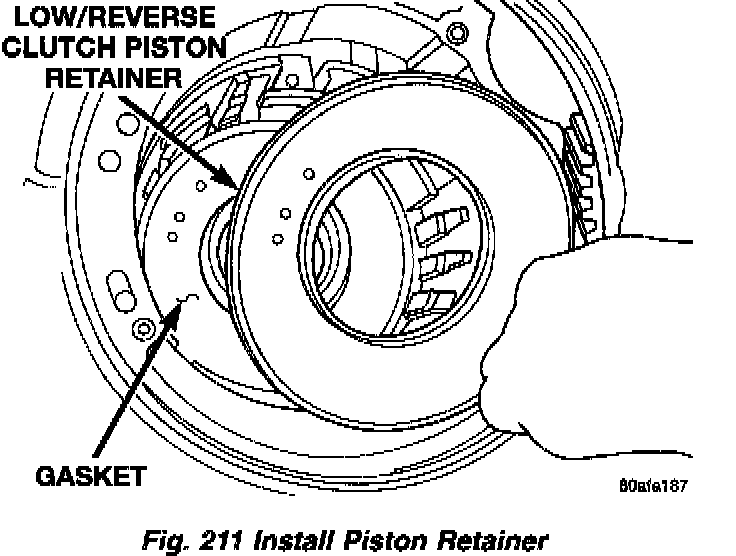 LOW/REVERSE CLUTCH PISTON RETAINER

GASKET

80afa187

Fig. 211 Install Piston Retainer