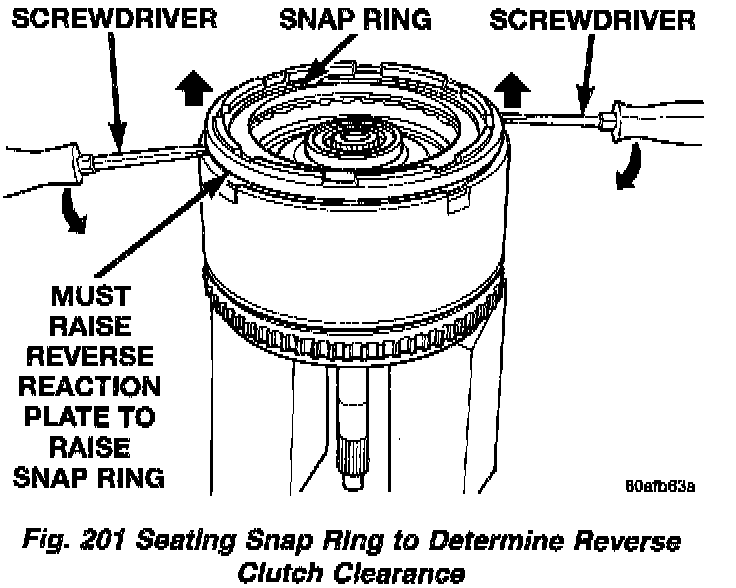 SCREWDRIVER
SNAP RING
SCREWDRIVER

MUST RAISE REVERSE REACTION PLATE TO RAISE SNAP RING

80afb63a

Fig. 201 Seating Snap Ring to Determine Reverse Clutch Clearance