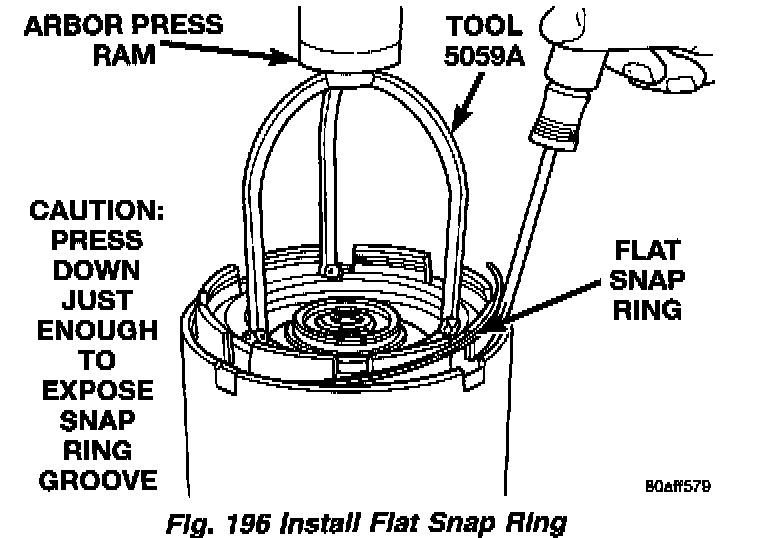 ARBOR PRESS RAM

TOOL 5059A

CAUTION: PRESS DOWN JUST ENOUGH TO EXPOSE SNAP RING GROOVE

FLAT SNAP RING

80aff579

Fig. 196 Install Flat Snap Ring