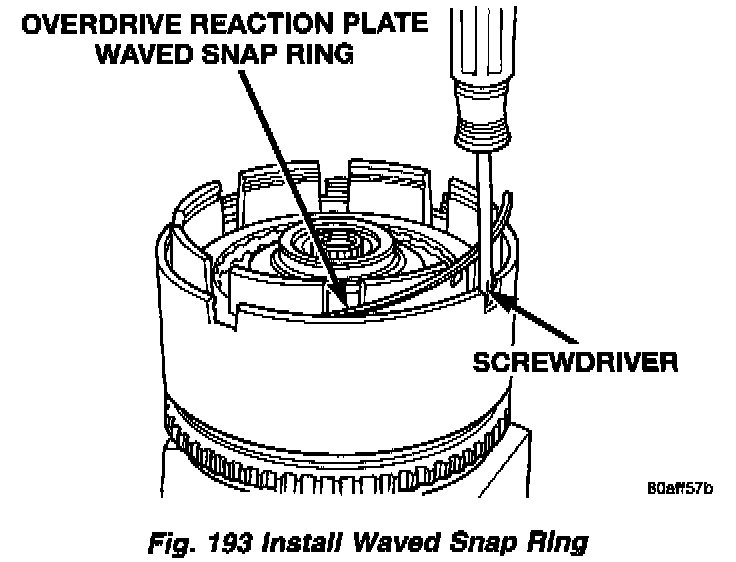 OVERDRIVE REACTION PLATE
WAVED SNAP RING

SCREWDRIVER

80aff57b

Fig. 193 Install Waved Snap Ring