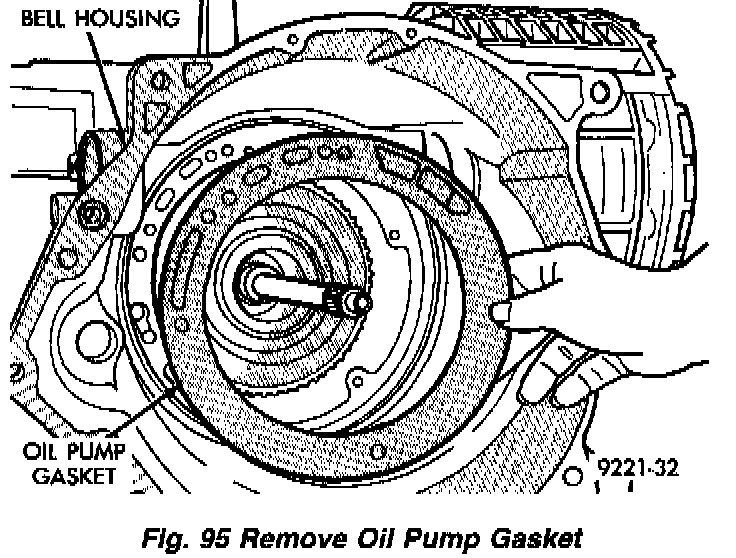 BELL HOUSING

OIL PUMP GASKET

9221-32

Fig. 95 Remove Oil Pump Gasket